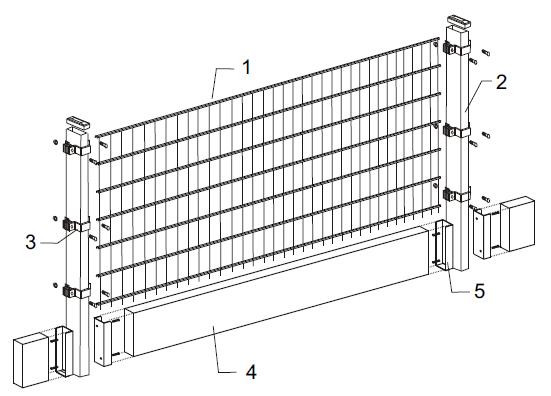 1
2
3
5
4